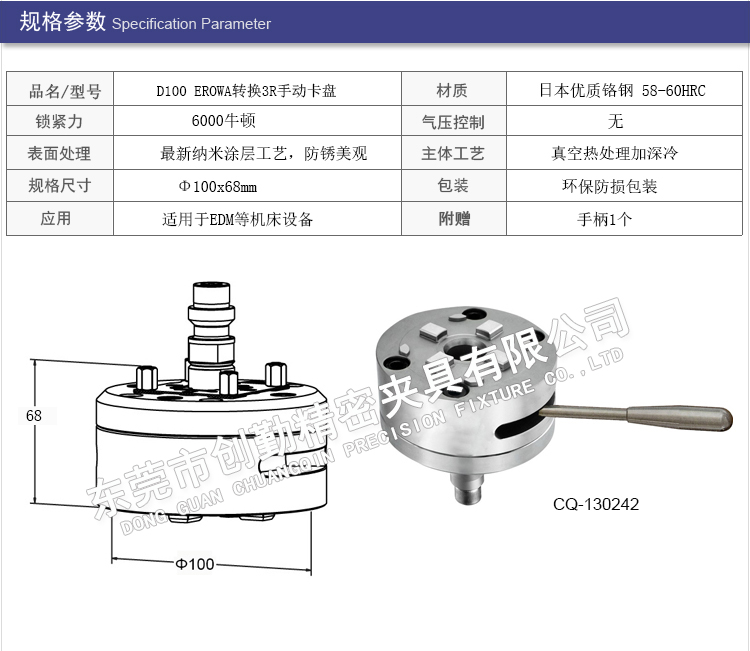 规格参数 Specification Parameter

| 品名/型号 | D100 EROWA转换3R手动卡盘 | 材质 | 日本优质铬钢 58-60HRC |
|---|---|---|---|
| 锁紧力 | 6000牛顿 | 气压控制 | 无 |
| 表面处理 | 最新纳米涂层工艺，防锈美观 | 主体工艺 | 真空热处理加深冷 |
| 规格尺寸 | Φ100x68mm | 包装 | 环保防损包装 |
| 应用 | 适用于EDM等机床设备 | 附赠 | 手柄1个 |

68

Φ100

东莞市创勤精密夹具有限公司
DONG GUAN CHUANGQIN PRECISION FIXTURE CO.,LTD

CQ-130242